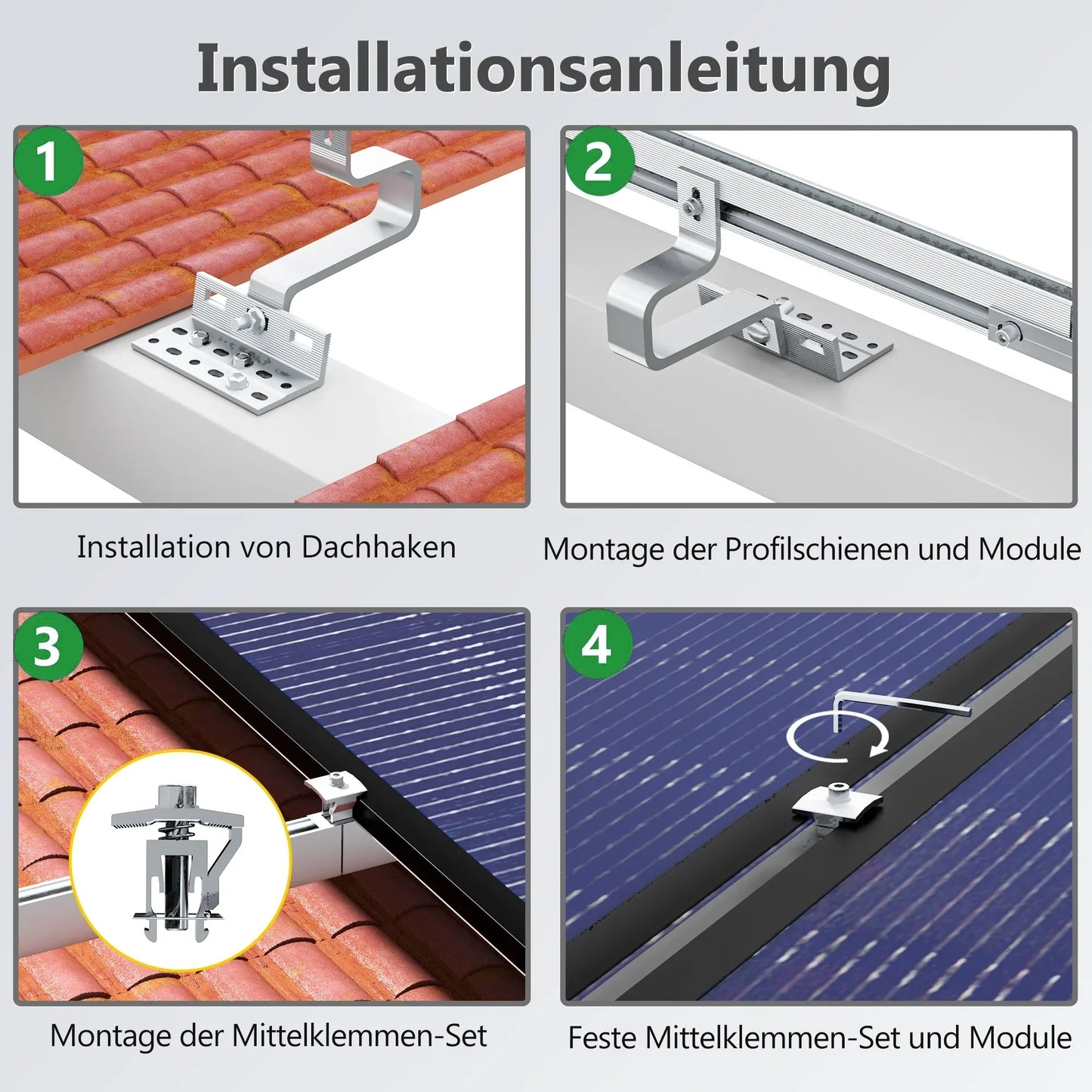 Installationsanleitung

1

Installation von Dachhaken

2

Montage der Profilschienen und Module

3

Montage der Mittelklemmen-Set

4

Feste Mittelklemmen-Set und Module