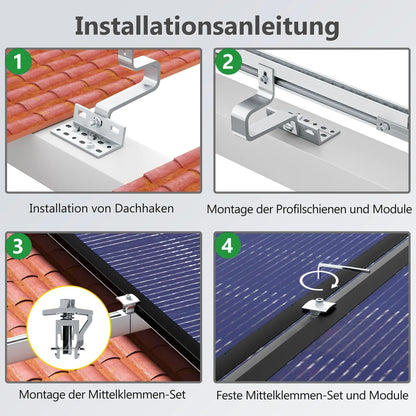 Installationsanleitung

1

Installation von Dachhaken

2

Montage der Profilschienen und Module

3

Montage der Mittelklemmen-Set

4

Feste Mittelklemmen-Set und Module